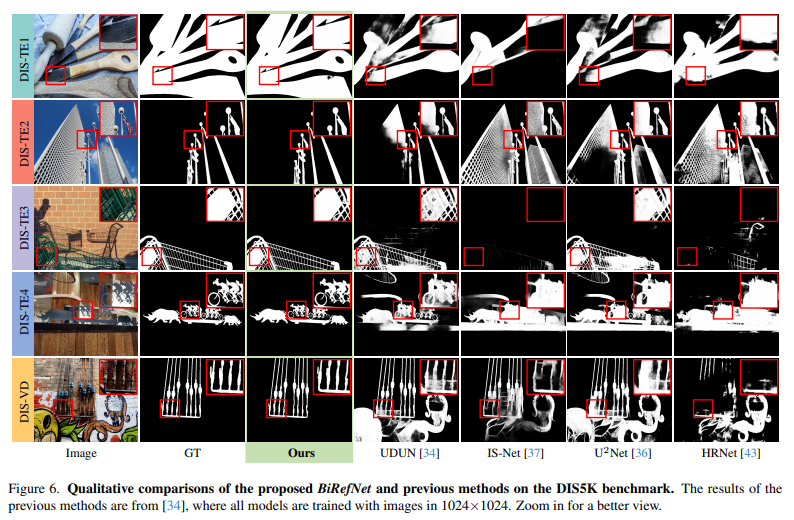 DIS-TE1

DIS-TE2

DIS-TE3

DIS-TE4

DIS-VD

Image GT Ours UDUN [34] IS-Net [37] U$^2$Net [36] HRNet [43]

Figure 6. **Qualitative comparisons of the proposed *BiRefNet* and previous methods on the DIS5K benchmark.** The results of the previous methods are from [34], where all models are trained with images in 1024×1024. Zoom in for a better view.